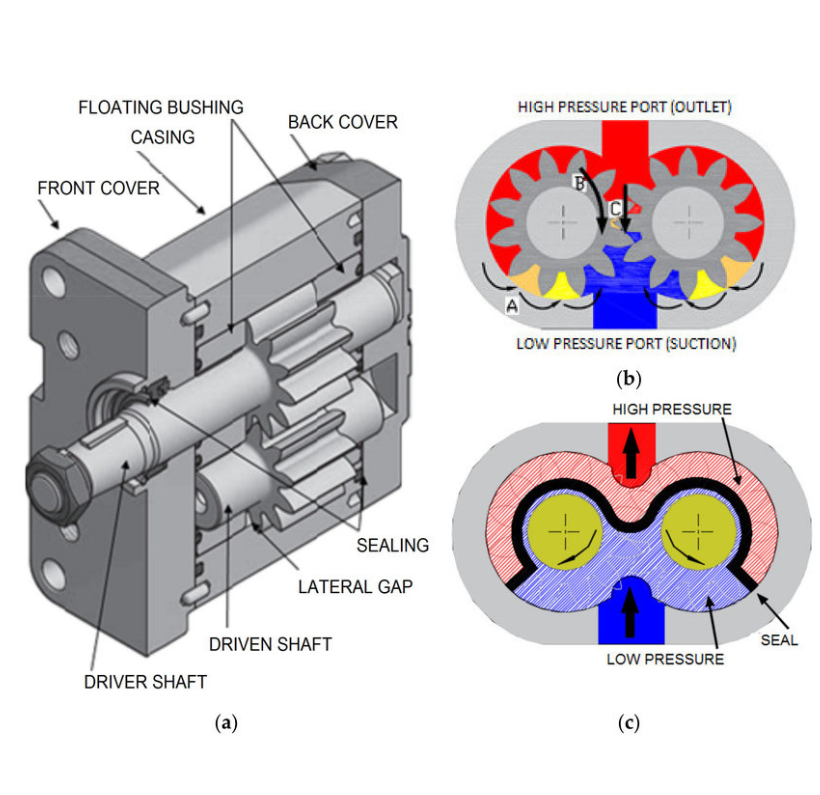 FLOATING BUSHING
CASING
BACK COVER
FRONT COVER
SEALING
LATERAL GAP
DRIVEN SHAFT
DRIVER SHAFT
(a)

HIGH PRESSURE PORT (OUTLET)
B
C
A
LOW PRESSURE PORT (SUCTION)
(b)

HIGH PRESSURE
SEAL
LOW PRESSURE
(c)